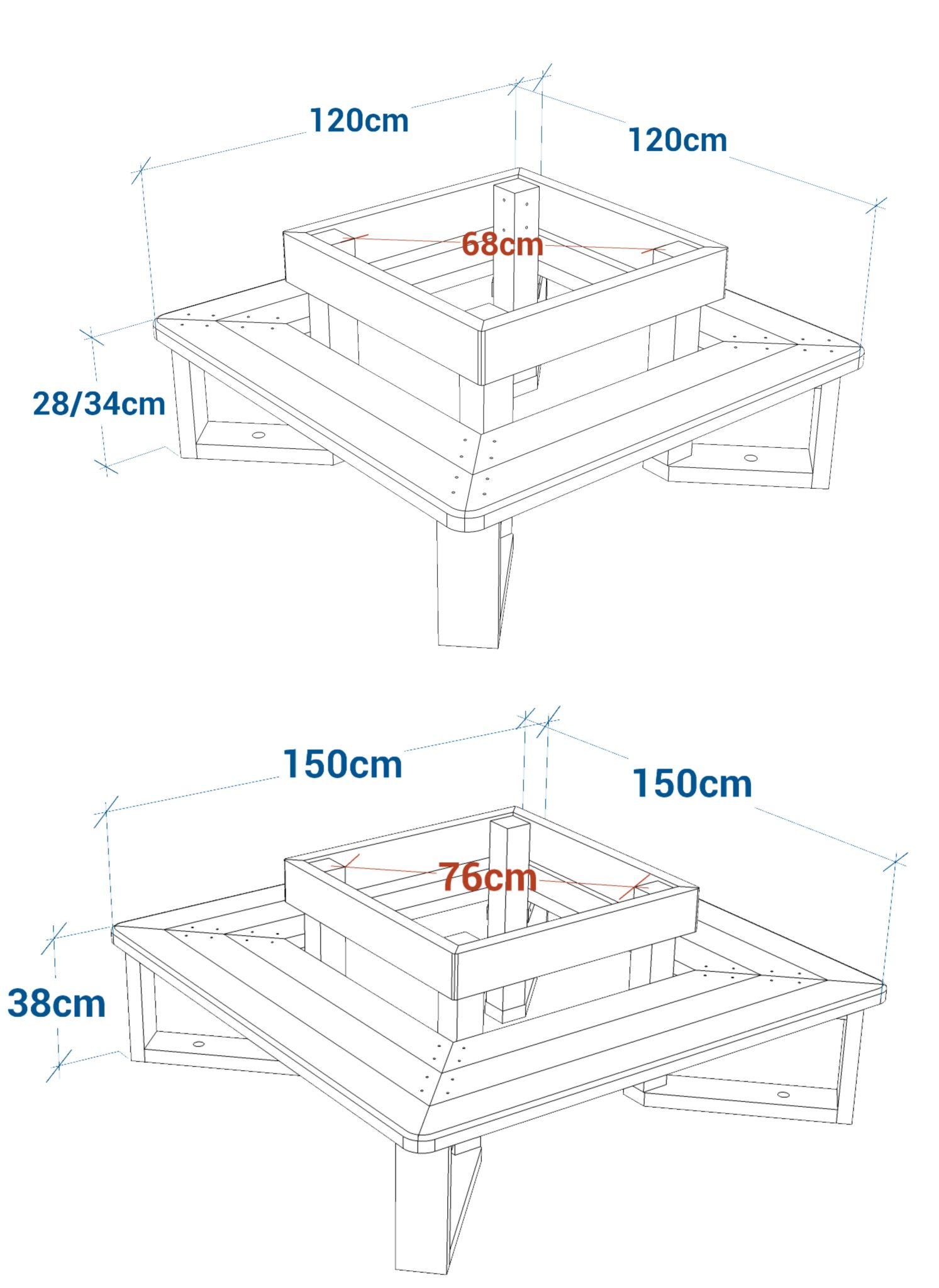 120cm
120cm
68cm
28/34cm

150cm
150cm
76cm
38cm