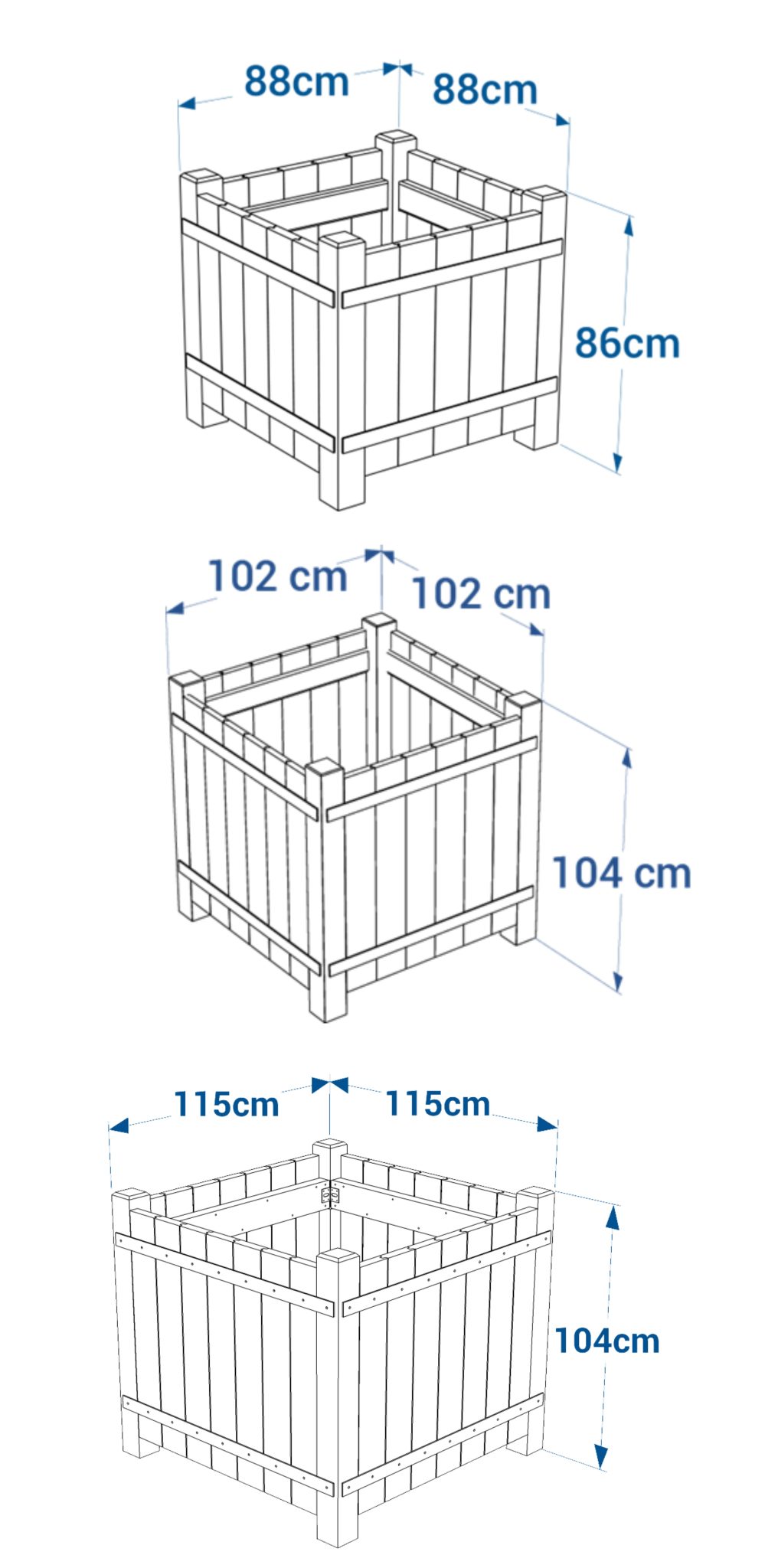 88cm
88cm
86cm

102 cm
102 cm
104 cm

115cm
115cm
104cm